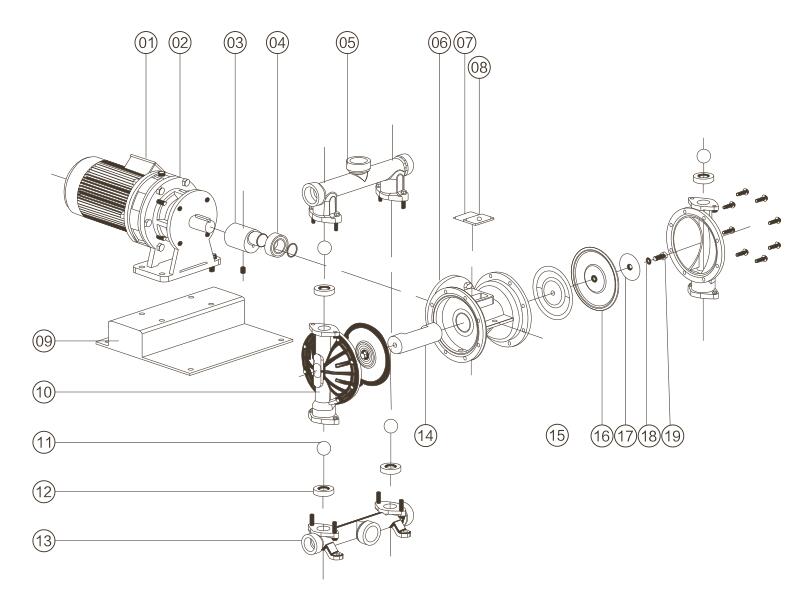 01
02
03
04
05
06
07
08
09
10
11
12
13
14
15
16
17
18
19